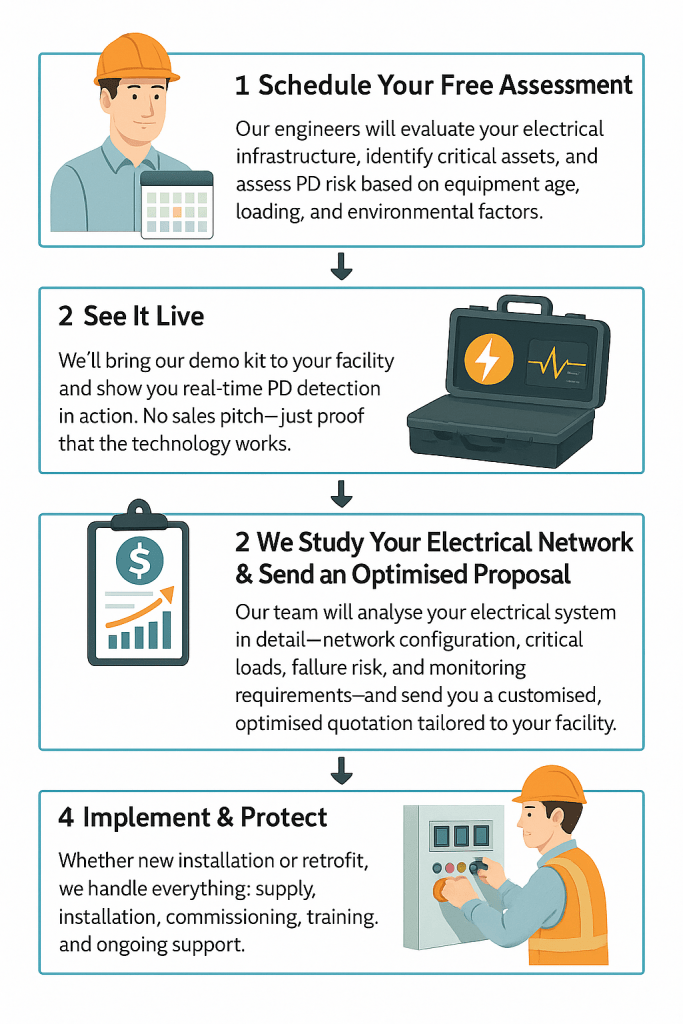 1 Schedule Your Free Assessment

Our engineers will evaluate your electrical infrastructure, identify critical assets, and assess PD risk based on equipment age, loading, and environmental factors.

2 See It Live

We'll bring our demo kit to your facility and show you real-time PD detection in action. No sales pitch—just proof that the technology works.

2 We Study Your Electrical Network & Send an Optimised Proposal

Our team will analyse your electrical system in detail—network configuration, critical loads, failure risk, and monitoring requirements—and send you a customised, optimised quotation tailored to your facility.

4 Implement & Protect

Whether new installation or retrofit, we handle everything: supply, installation, commissioning, training. and ongoing support.